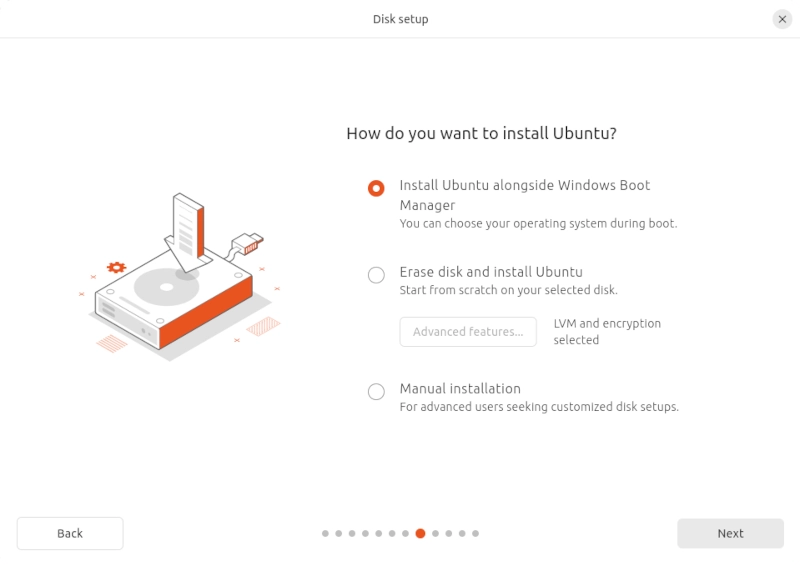 Disk setup

×

How do you want to install Ubuntu?

Install Ubuntu alongside Windows Boot Manager
You can choose your operating system during boot.

Erase disk and install Ubuntu
Start from scratch on your selected disk.

Advanced features...

LVM and encryption selected

Manual installation
For advanced users seeking customized disk setups.

Back

Next